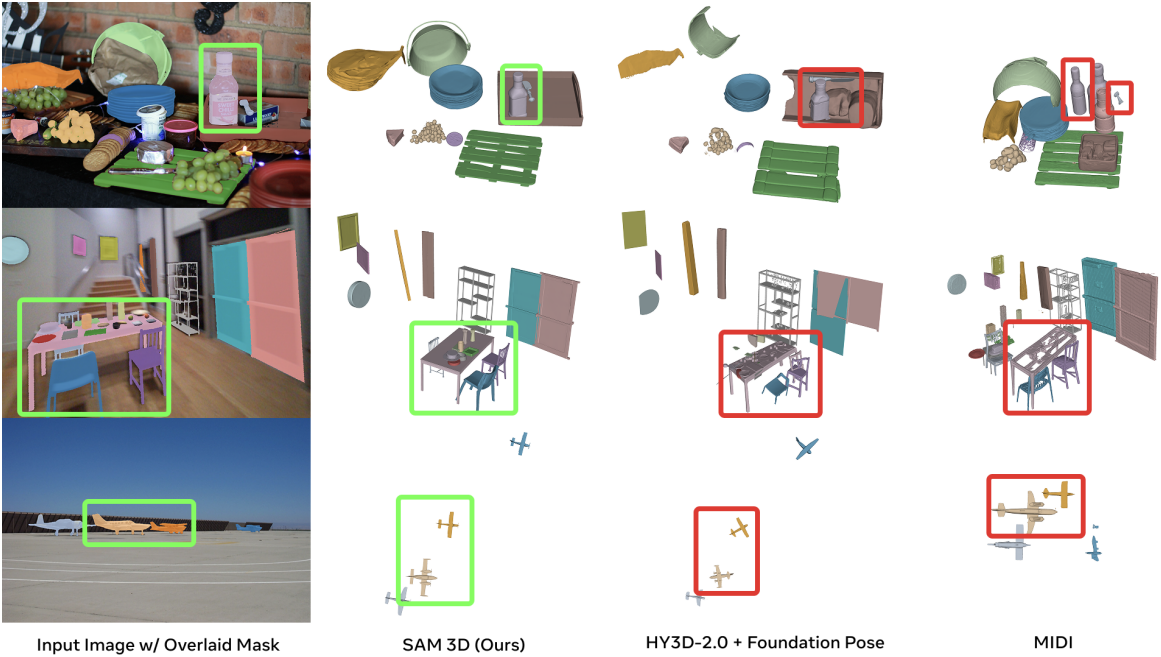 Input Image w/ Overlaid Mask

SAM 3D (Ours)

HY3D-2.0 + Foundation Pose

MIDI