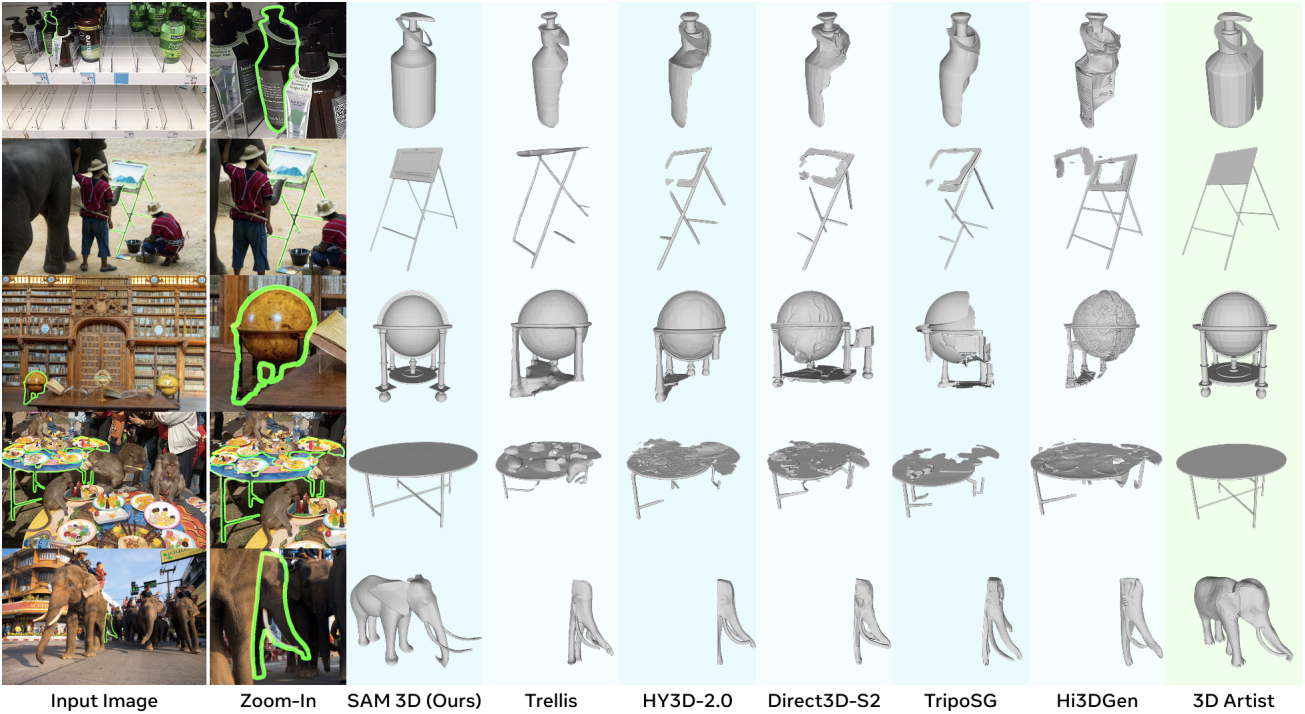 Input Image Zoom-In SAM 3D (Ours) Trellis HY3D-2.0 Direct3D-S2 TripoSG Hi3DGen 3D Artist